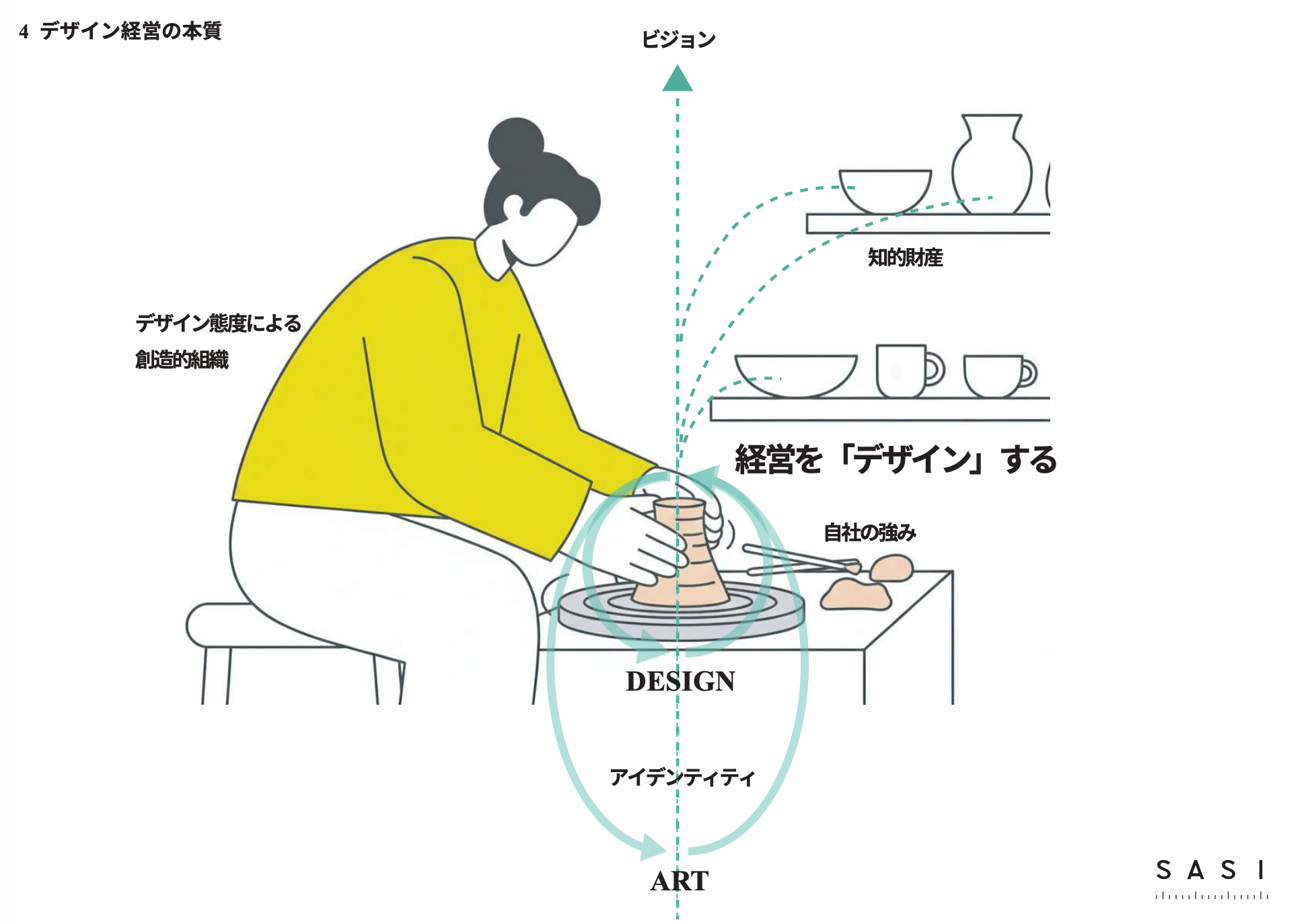 4 デザイン経営の本質

ビジョン

知的財産

デザイン態度による
創造的組織

経営を「デザイン」する

自社の強み

DESIGN

アイデンティティ

ART

SASI